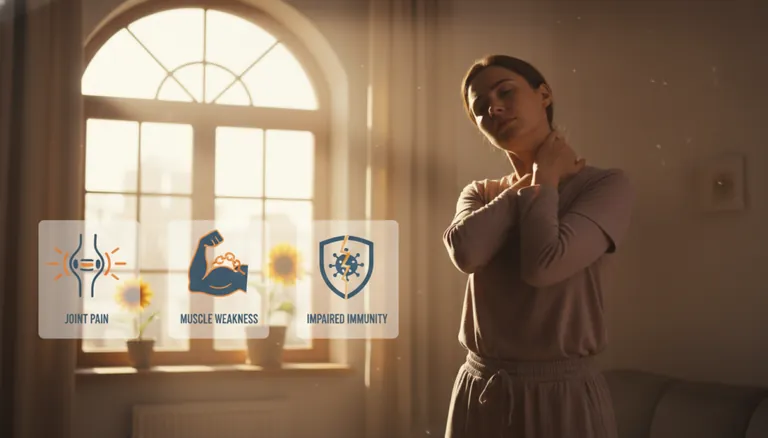 JOINT PAIN

MUSCLE WEAKNESS

IMPAIRED IMMUNITY